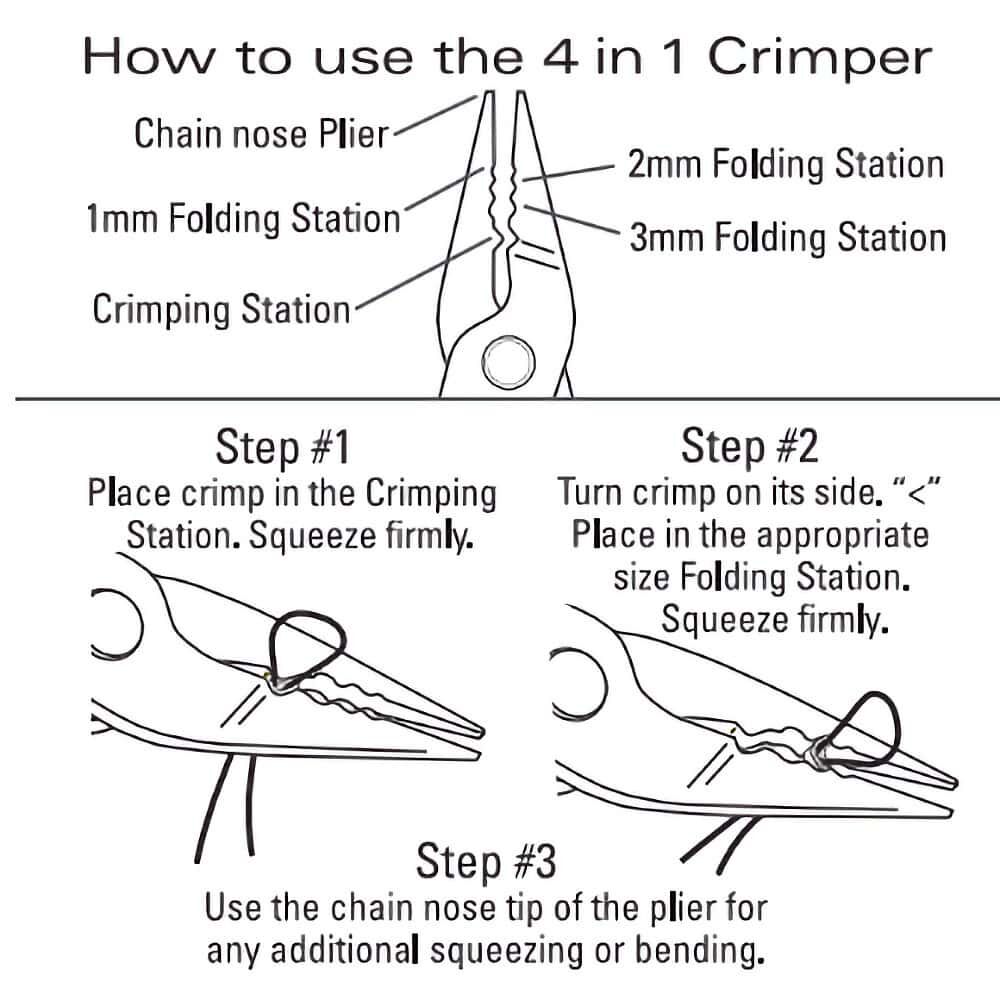 How to use the 4 in 1 Crimper

Chain nose Plier

1mm Folding Station

Crimping Station

2mm Folding Station

3mm Folding Station

Step #1
Place crimp in the Crimping Station. Squeeze firmly.

Step #2
Turn crimp on its side. "<" Place in the appropriate size Folding Station. Squeeze firmly.

Step #3
Use the chain nose tip of the plier for any additional squeezing or bending.