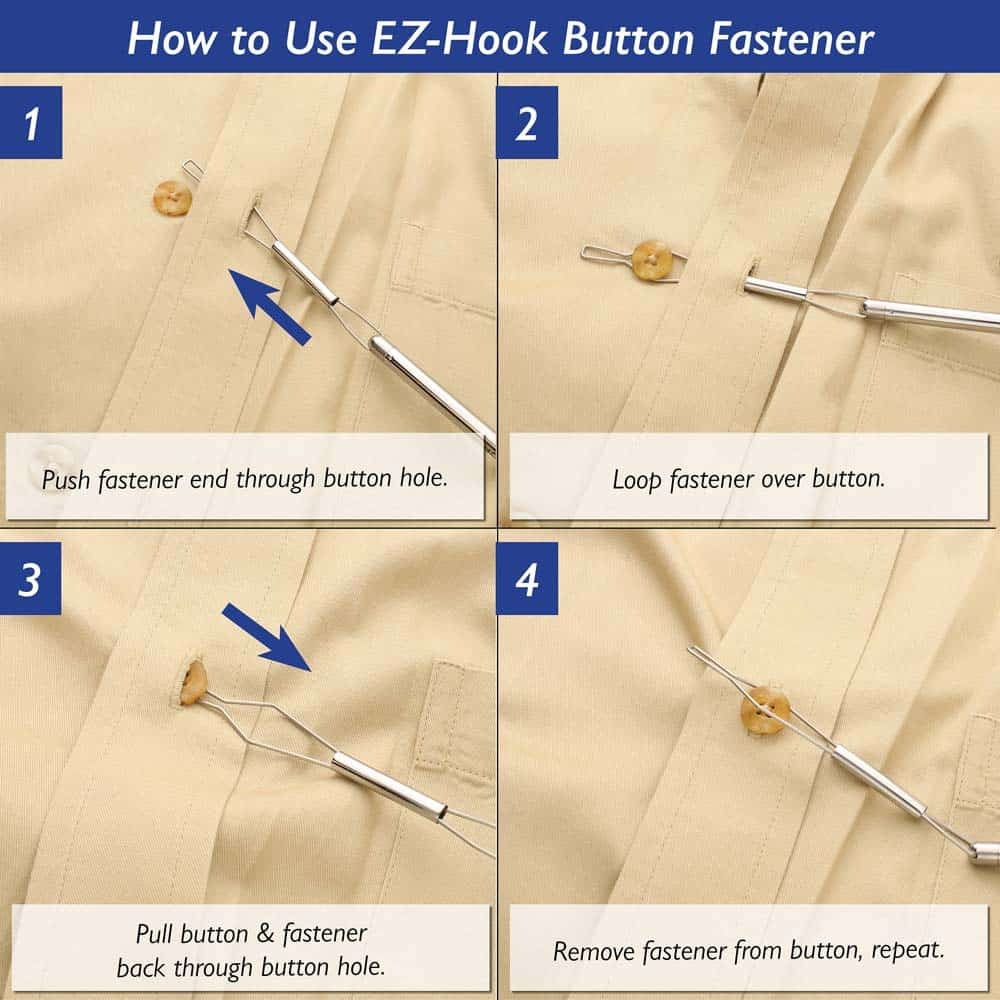 How to Use EZ-Hook Button Fastener

1

Push fastener end through button hole.

2

Loop fastener over button.

3

Pull button & fastener back through button hole.

4

Remove fastener from button, repeat.