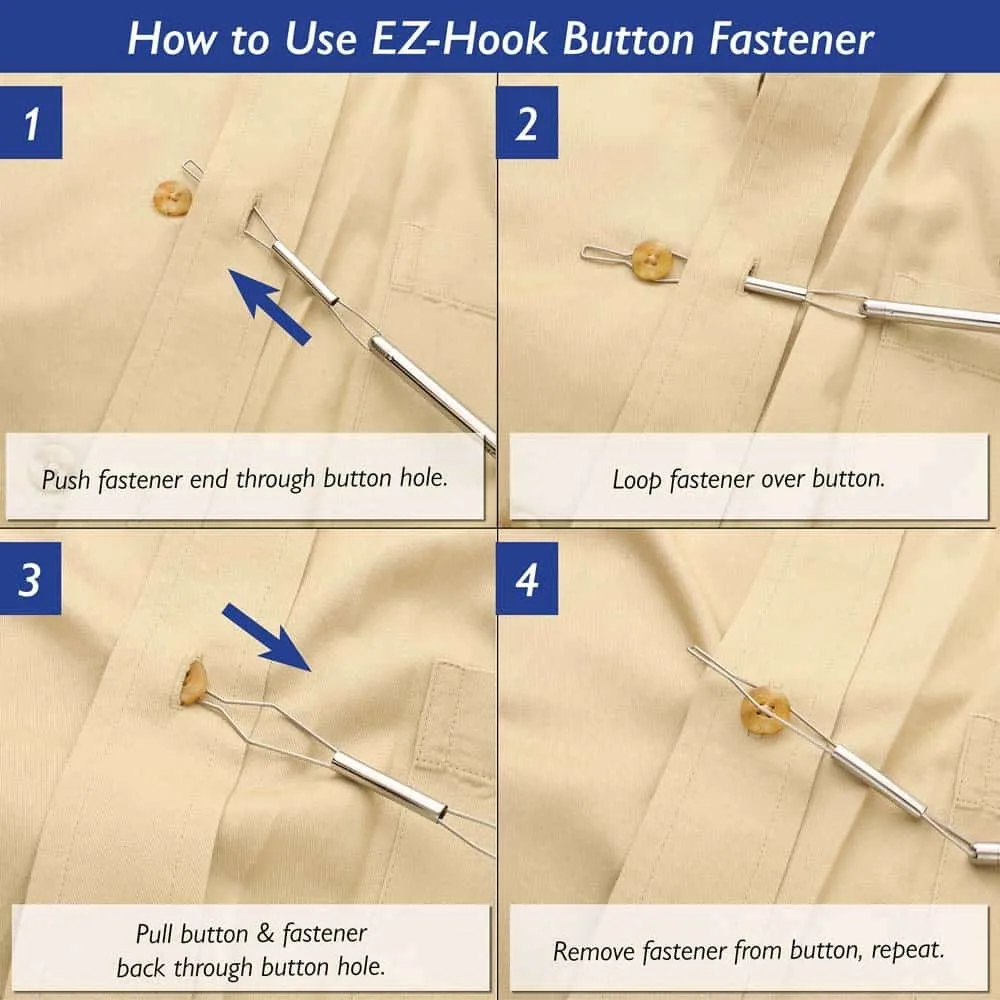 How to Use EZ-Hook Button Fastener

1

Push fastener end through button hole.

2

Loop fastener over button.

3

Pull button & fastener back through button hole.

4

Remove fastener from button, repeat.